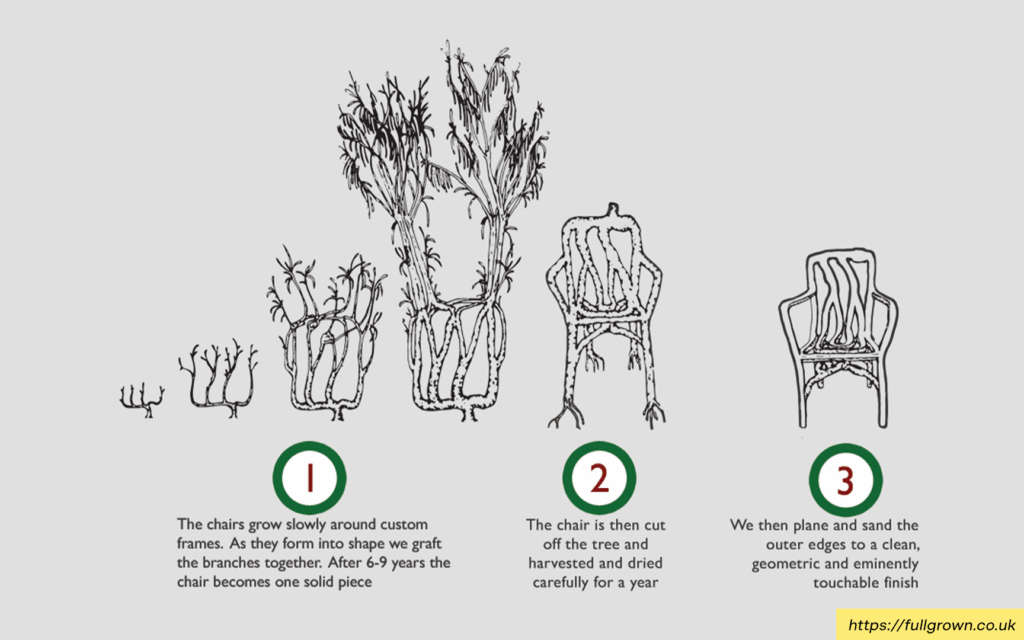 1

The chairs grow slowly around custom frames. As they form into shape we graft the branches together. After 6-9 years the chair becomes one solid piece

2

The chair is then cut off the tree and harvested and dried carefully for a year

3

We then plane and sand the outer edges to a clean, geometric and eminently touchable finish

https://fullgrown.co.uk